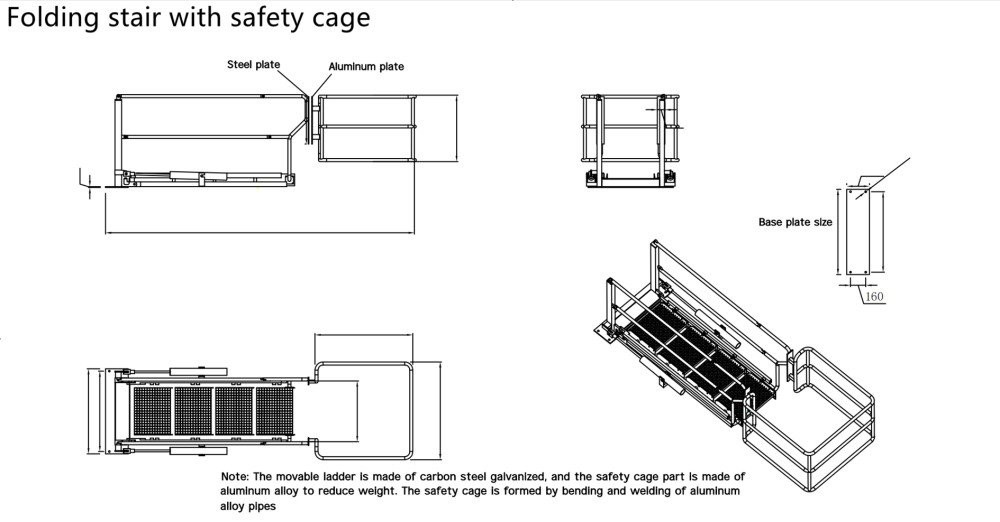 Folding stair with safety cage

Steel plate

Aluminum plate

Base plate size

160

Note: The movable ladder is made of carbon steel galvanized, and the safety cage part is made of aluminum alloy to reduce weight. The safety cage is formed by bending and welding of aluminum alloy pipes